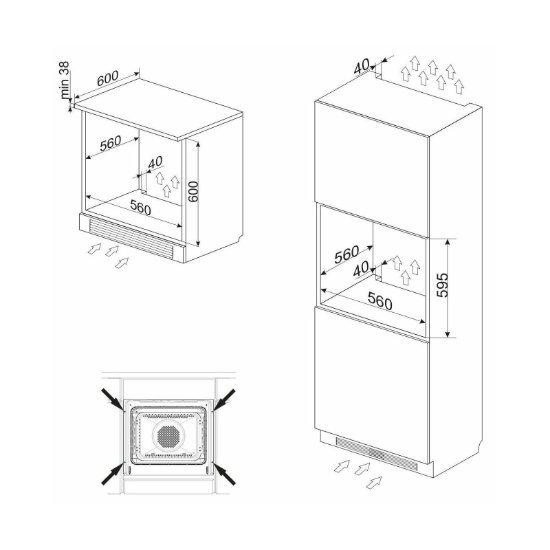 min 38
600
560
40
600
560
40
560
40
595
560