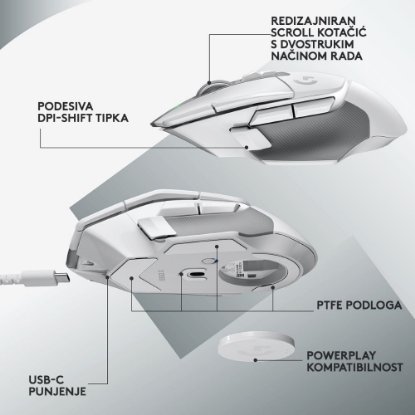 REDIZAJNIRAN SCROLL KOTAČIĆ S DVOSTRUKIM NAČINOM RADA

PODESIVA DPI-SHIFT TIPKA

PTFE PODLOGA

POWERPLAY KOMPATIBILNOST

USB-C PUNJENJE